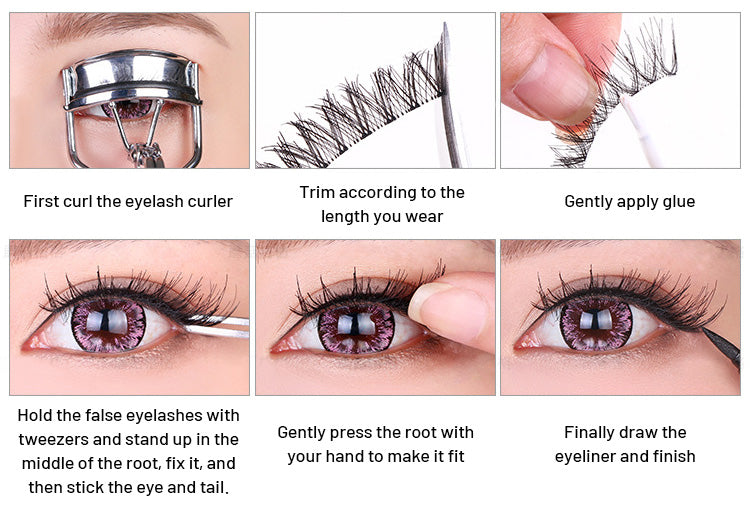 First curl the eyelash curler

Trim according to the length you wear

Gently apply glue

Hold the false eyelashes with tweezers and stand up in the middle of the root, fix it, and then stick the eye and tail.

Gently press the root with your hand to make it fit

Finally draw the eyeliner and finish