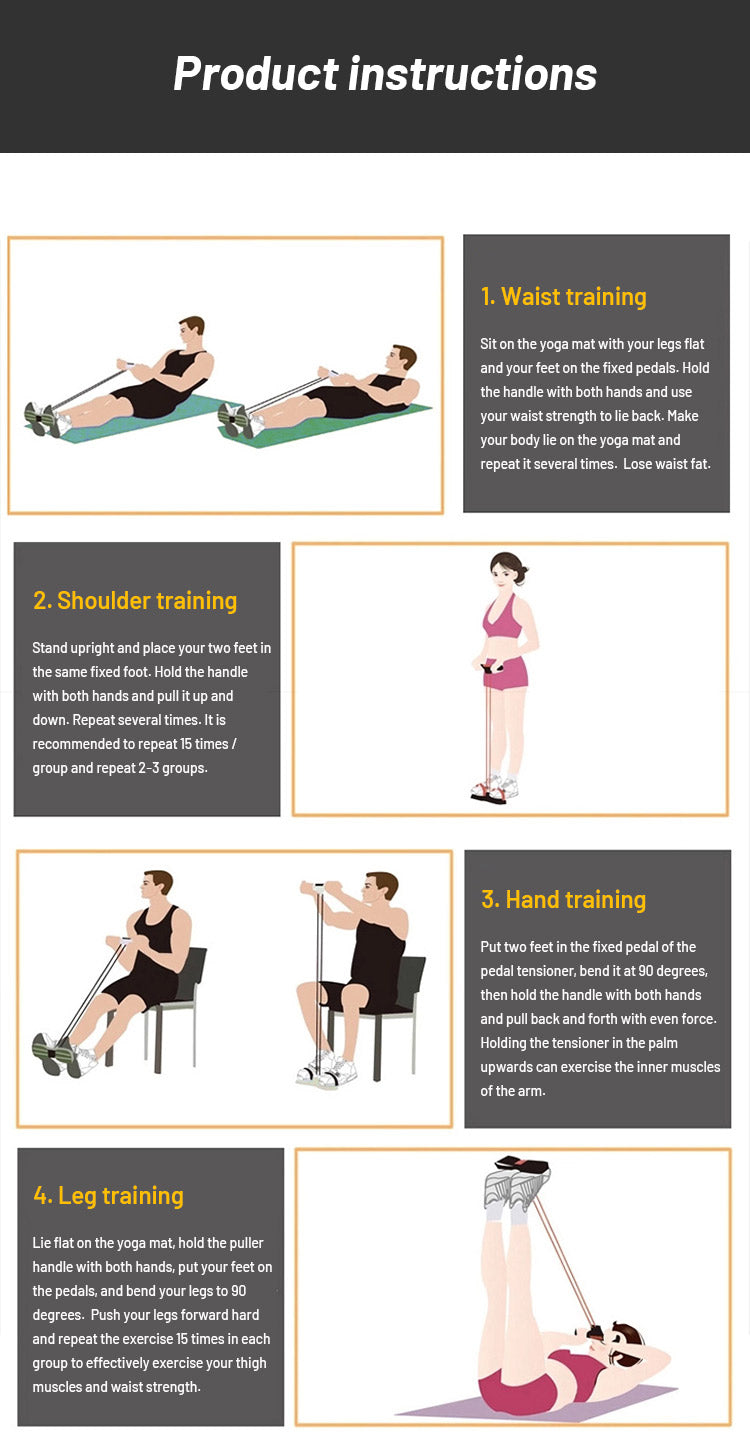 Product instructions

1. Waist training

Sit on the yoga mat with your legs flat and your feet on the fixed pedals. Hold the handle with both hands and use your waist strength to lie back. Make your body lie on the yoga mat and repeat it several times. Lose waist fat.

2. Shoulder training

Stand upright and place your two feet in the same fixed foot. Hold the handle with both hands and pull it up and down. Repeat several times. It is recommended to repeat 15 times / group and repeat 2-3 groups.

3. Hand training

Put two feet in the fixed pedal of the pedal tensioner, bend it at 90 degrees, then hold the handle with both hands and pull back and forth with even force. Holding the tensioner in the palm upwards can exercise the inner muscles of the arm.

4. Leg training

Lie flat on the yoga mat, hold the puller handle with both hands, put your feet on the pedals, and bend your legs to 90 degrees. Push your legs forward hard and repeat the exercise 15 times in each group to effectively exercise your thigh muscles and waist strength.