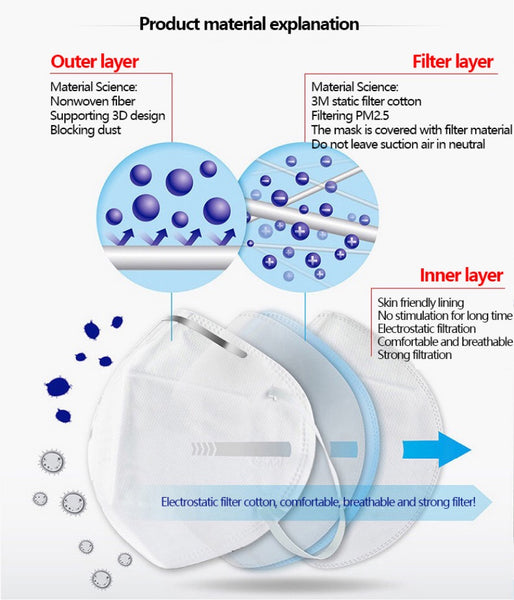 Product material explanation

Outer layer

Material Science:
Nonwoven fiber
Supporting 3D design
Blocking dust

Filter layer

Material Science:
3M static filter cotton
Filtering PM2.5
The mask is covered with filter material
Do not leave suction air in neutral

Inner layer

Skin friendly lining
No stimulation for long time
Electrostatic filtration
Comfortable and breathable
Strong filtration

Electrostatic filter cotton, comfortable, breathable and strong filter!