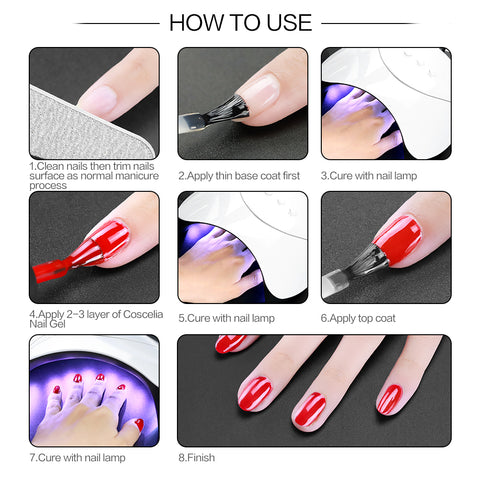 HOW TO USE

1.Clean nails then trim nails surface as normal manicure process

2.Apply thin base coat first

3.Cure with nail lamp

4.Apply 2-3 layer of Coscelia Nail Gel

5.Cure with nail lamp

6.Apply top coat

7.Cure with nail lamp

8.Finish