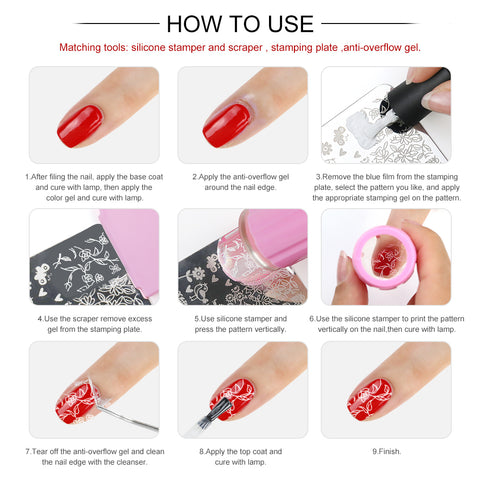 HOW TO USE

Matching tools: silicone stamper and scraper , stamping plate ,anti-overflow gel.

1.After filing the nail, apply the base coat and cure with lamp, then apply the color gel and cure with lamp.

2.Apply the anti-overflow gel around the nail edge.

3.Remove the blue film from the stamping plate, select the pattern you like, and apply the appropriate stamping gel on the pattern.

4.Use the scraper remove excess gel from the stamping plate.

5.Use silicone stamper and press the pattern vertically.

6.Use the silicone stamper to print the pattern vertically on the nail,then cure with lamp.

7.Tear off the anti-overflow gel and clean the nail edge with the cleanser.

8.Apply the top coat and cure with lamp.

9.Finish.