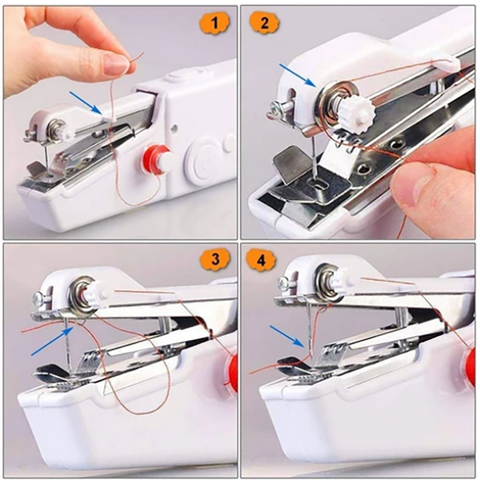 1

2

3

4