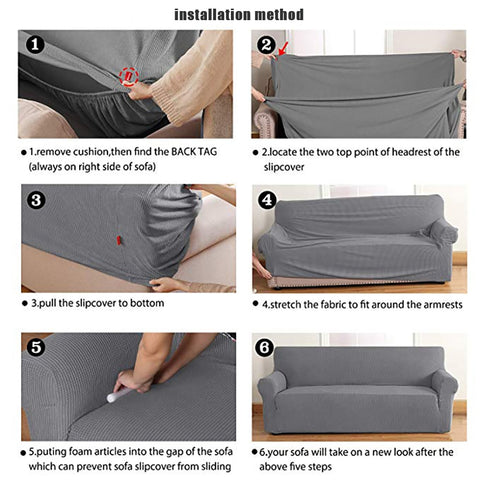 installation method

1

● 1.remove cushion,then find the BACK TAG (always on right side of sofa)

2

● 2.locate the two top point of headrest of the slipcover

3

● 3.pull the slipcover to bottom

4

● 4.stretch the fabric to fit around the armrests

5

● 5.puting foam articles into the gap of the sofa which can prevent sofa slipcover from sliding

6

● 6.your sofa will take on a new look after the above five steps