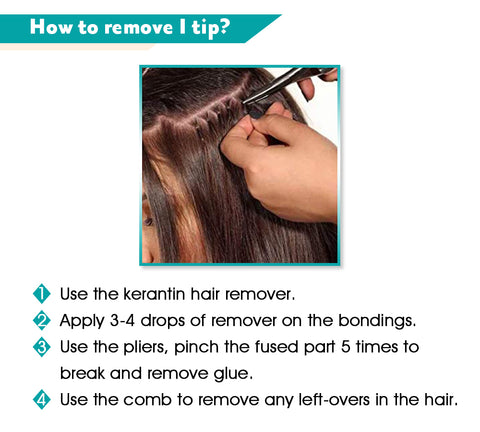 How to remove I tip?

1 Use the kerantin hair remover.

2 Apply 3-4 drops of remover on the bondings.

3 Use the pliers, pinch the fused part 5 times to break and remove glue.

4 Use the comb to remove any left-overs in the hair.