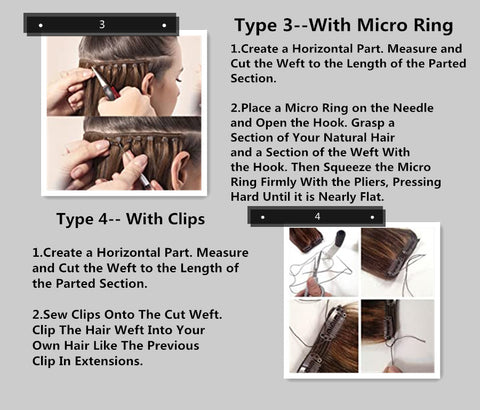 3

Type 3--With Micro Ring

1.Create a Horizontal Part. Measure and Cut the Weft to the Length of the Parted Section.

2.Place a Micro Ring on the Needle and Open the Hook. Grasp a Section of Your Natural Hair and a Section of the Weft With the Hook. Then Squeeze the Micro Ring Firmly With the Pliers, Pressing Hard Until it is Nearly Flat.

Type 4-- With Clips

1.Create a Horizontal Part. Measure and Cut the Weft to the Length of the Parted Section.

2.Sew Clips Onto The Cut Weft. Clip The Hair Weft Into Your Own Hair Like The Previous Clip In Extensions.

4