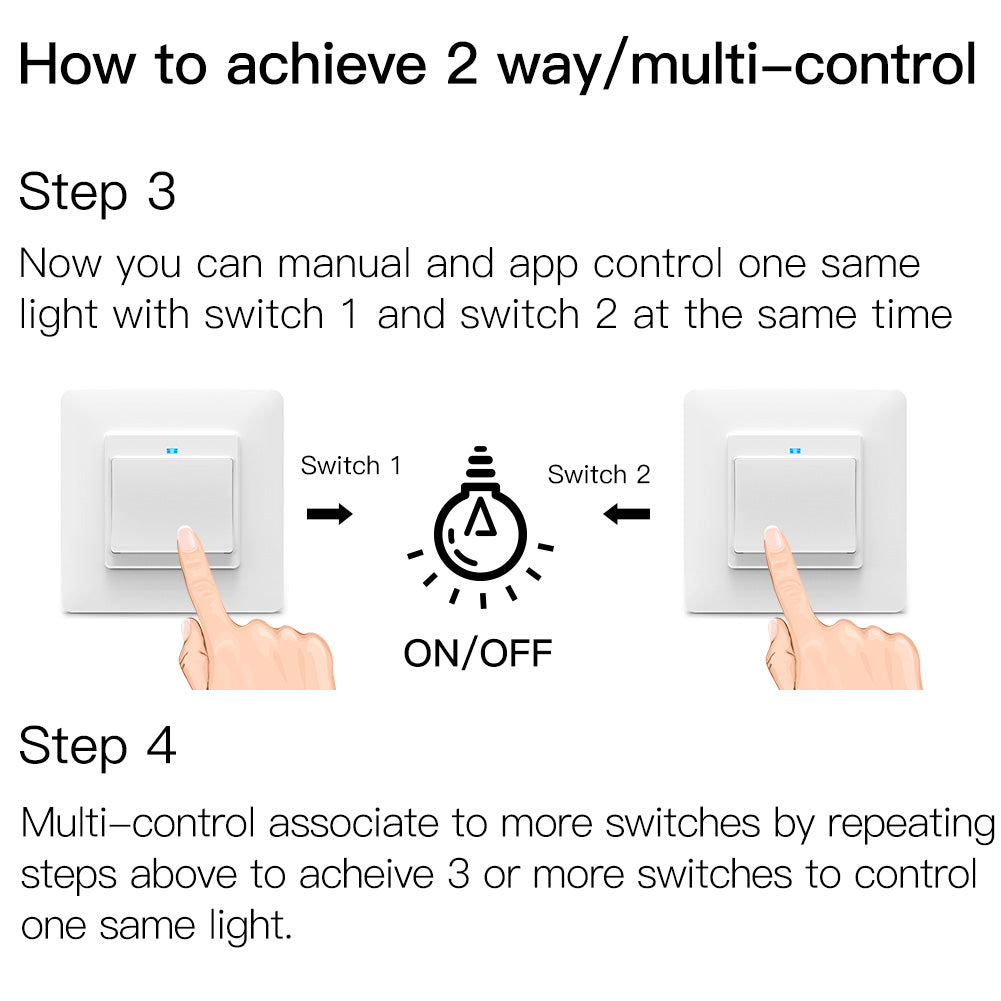 How to achieve 2 way/multi–control

Step 3

Now you can manual and app control one same light with switch 1 and switch 2 at the same time

Switch 1

Switch 2

ON/OFF

Step 4

Multi–control associate to more switches by repeating steps above to acheive 3 or more switches to control one same light.