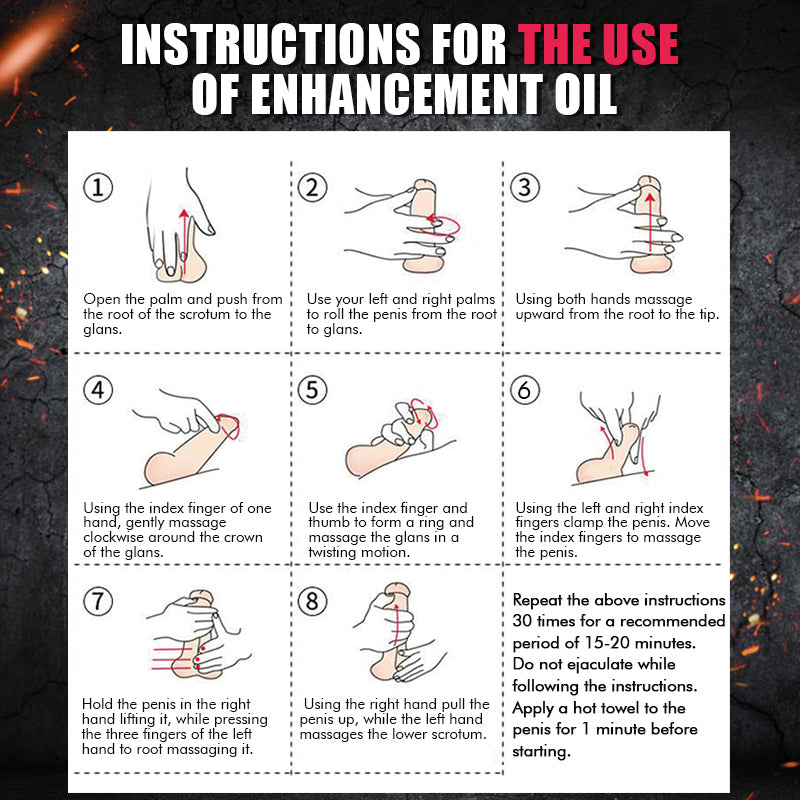 INSTRUCTIONS FOR THE USE OF ENHANCEMENT OIL

①
Open the palm and push from the root of the scrotum to the glans.

②
Use your left and right palms to roll the penis from the root to glans.

③
Using both hands massage upward from the root to the tip.

④
Using the index finger of one hand, gently massage clockwise around the crown of the glans.

⑤
Use the index finger and thumb to form a ring and massage the glans in a twisting motion.

⑥
Using the left and right index fingers clamp the penis. Move the index fingers to massage the penis.

⑦
Hold the penis in the right hand lifting it, while pressing the three fingers of the left hand to root massaging it.

⑧
Using the right hand pull the penis up, while the left hand massages the lower scrotum.

Repeat the above instructions 30 times for a recommended period of 15-20 minutes.
Do not ejaculate while following the instructions.
Apply a hot towel to the penis for 1 minute before starting.