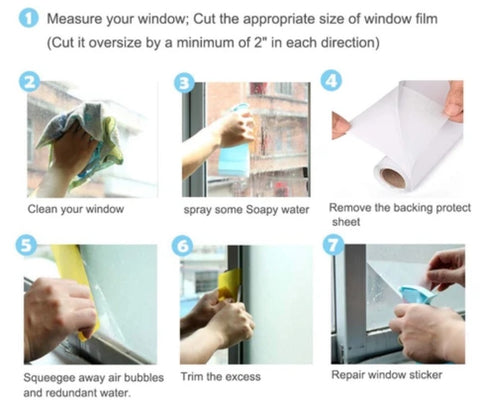 1 Measure your window; Cut the appropriate size of window film (Cut it oversize by a minimum of 2" in each direction)

2

Clean your window

3

spray some Soapy water

4

Remove the backing protect sheet

5

Squeegee away air bubbles and redundant water.

6

Trim the excess

7

Repair window sticker