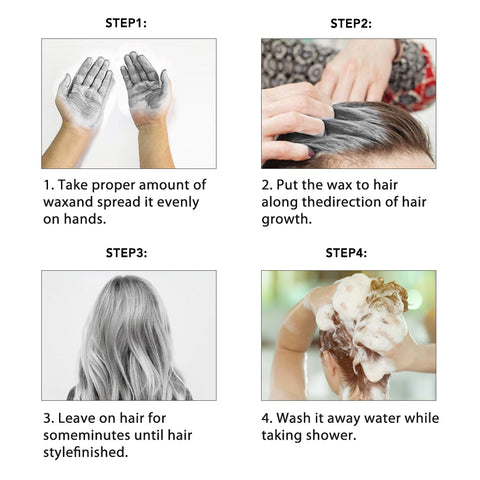 STEP1:

1. Take proper amount of waxand spread it evenly on hands.

STEP2:

2. Put the wax to hair along thedirection of hair growth.

STEP3:

3. Leave on hair for someminutes until hair stylefinished.

STEP4:

4. Wash it away water while taking shower.