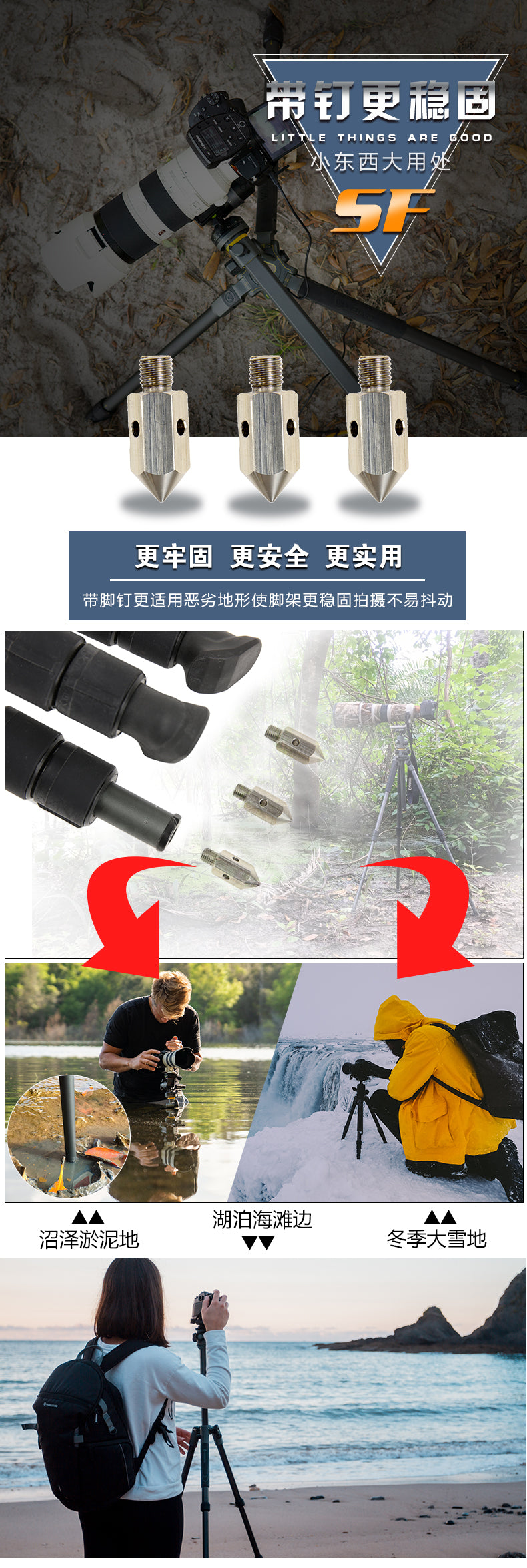 带钉更稳固
LITTLE THINGS ARE GOOD
小东西大用处
SF

更牢固 更安全 更实用
带脚钉更适用恶劣地形使脚架更稳固拍摄不易抖动

▲▲
沼泽淤泥地

湖泊海滩边
▼▼

▲▲
冬季大雪地