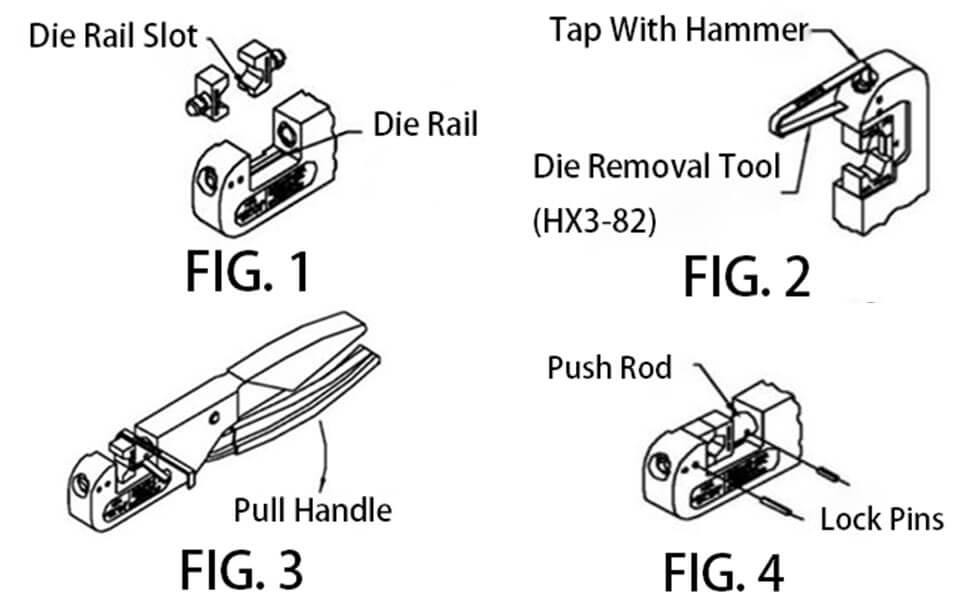 Die Rail Slot

Die Rail

FIG. 1

Tap With Hammer

Die Removal Tool

(HX3-82)

FIG. 2

Pull Handle

FIG. 3

Push Rod

Lock Pins

FIG. 4