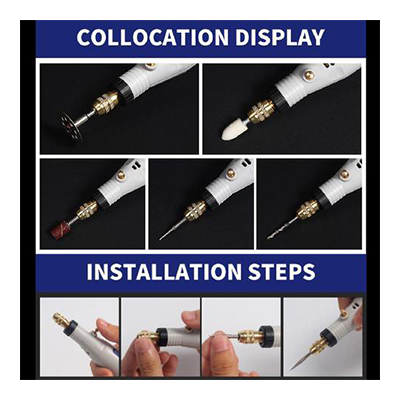 COLLOCATION DISPLAY

INSTALLATION STEPS