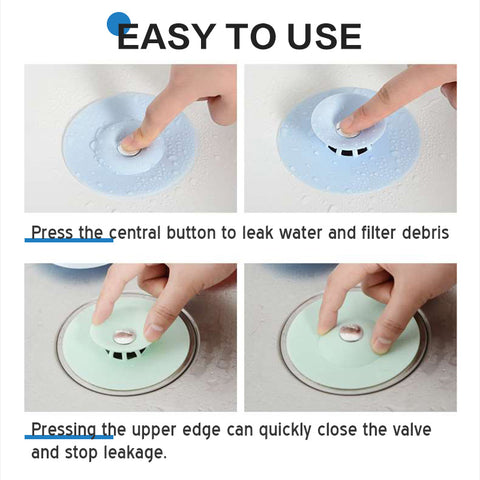 EASY TO USE

Press the central button to leak water and filter debris

Pressing the upper edge can quickly close the valve and stop leakage.