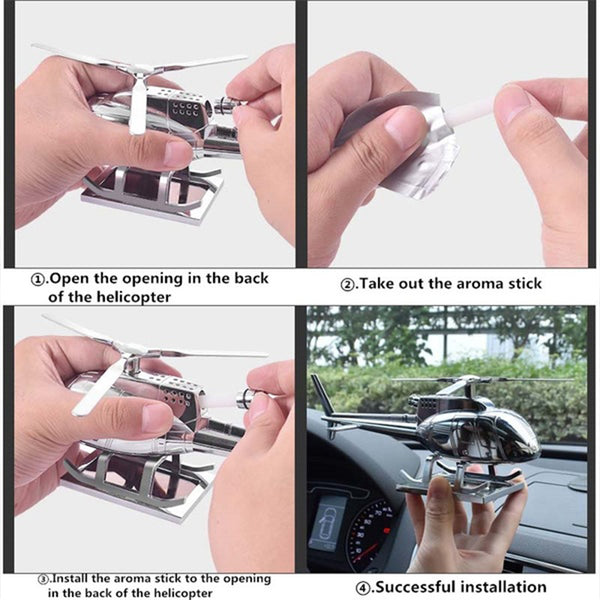 ①.Open the opening in the back of the helicopter

②.Take out the aroma stick

③.Install the aroma stick to the opening in the back of the helicopter

④.Successful installation