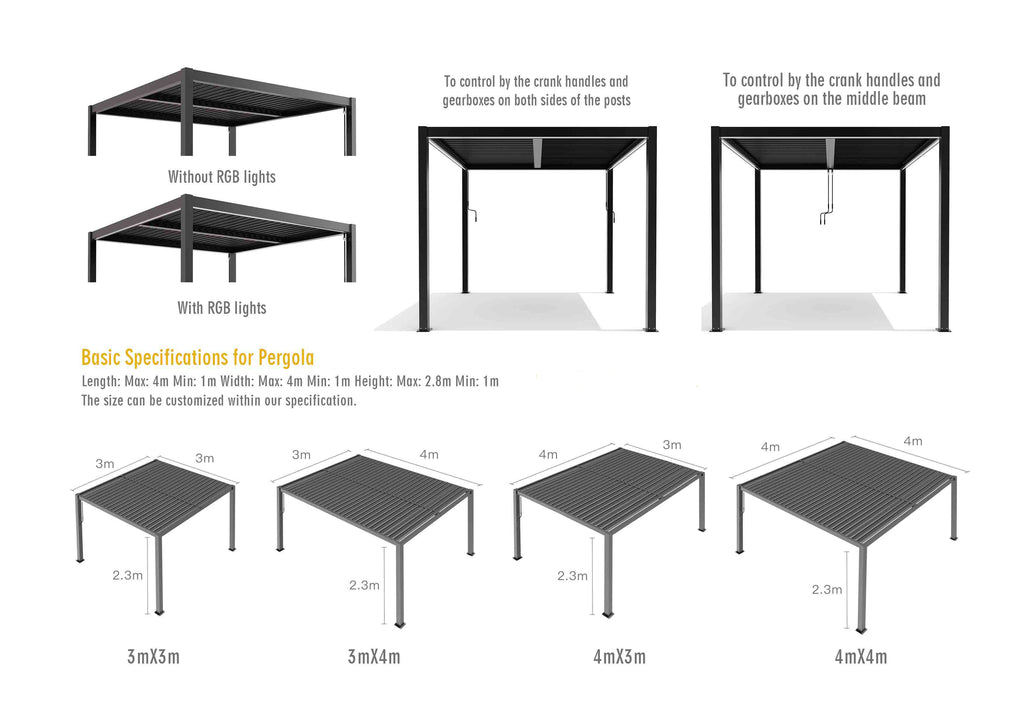 Without RGB lights

With RGB lights

To control by the crank handles and gearboxes on both sides of the posts

To control by the crank handles and gearboxes on the middle beam

Basic Specifications for Pergola

Length: Max: 4m Min: 1m Width: Max: 4m Min: 1m Height: Max: 2.8m Min: 1m
The size can be customized within our specification.

3m 3m 2.3m

3mX3m

3m 4m 2.3m

3mX4m

4m 3m 2.3m

4mX3m

4m 4m 2.3m

4mX4m