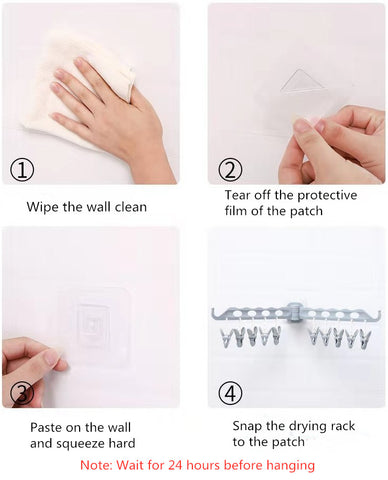 ①

Wipe the wall clean

②

Tear off the protective film of the patch

③

Paste on the wall and squeeze hard

④

Snap the drying rack to the patch

Note: Wait for 24 hours before hanging