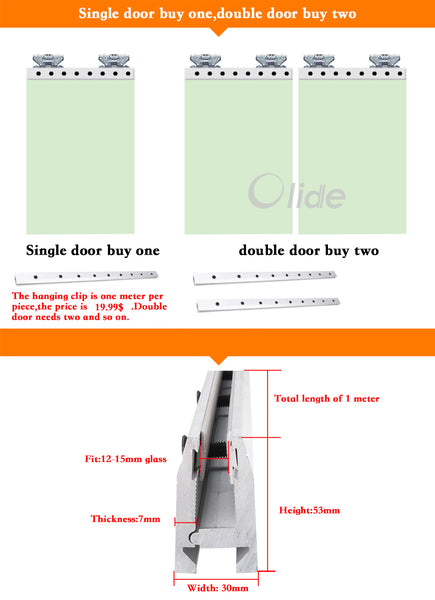 Single door buy one,double door buy two

Olide

Single door buy one

double door buy two

The hanging clip is one meter per piece,the price is 19.99$ .Double door needs two and so on.

Total length of 1 meter

Fit:12-15mm glass

Thickness:7mm

Height:53mm

Width: 30mm