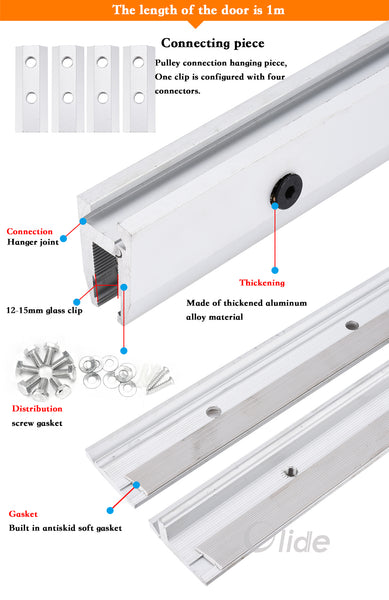 The length of the door is 1m

Connecting piece

Pulley connection hanging piece, One clip is configured with four connectors.

Connection
Hanger joint

Thickening

12-15mm glass clip

Made of thickened aluminum alloy material

Distribution
screw gasket

Gasket
Built in antiskid soft gasket

Olide