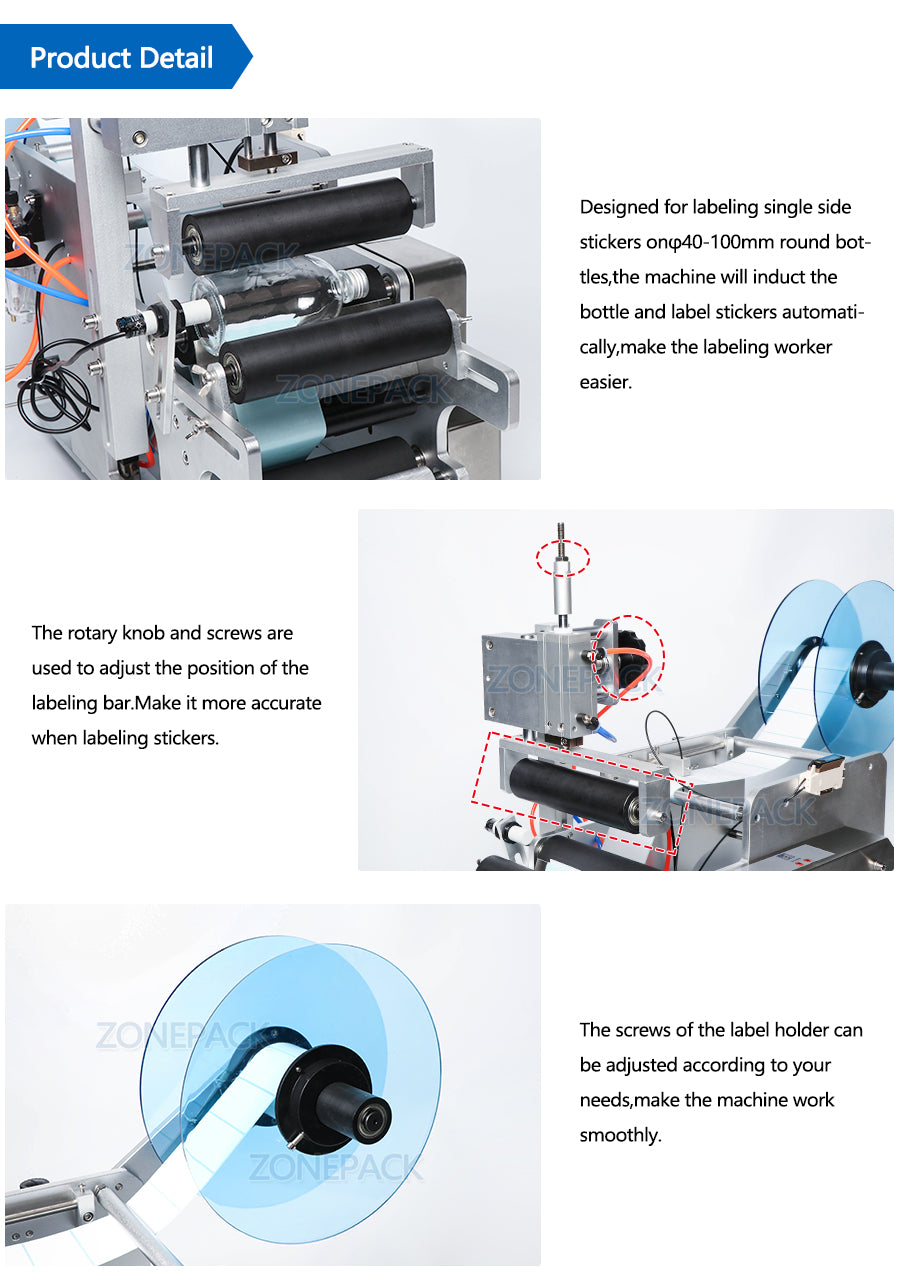 Product Detail

ZONEPACK
ZONEPACK

Designed for labeling single side stickers onφ40-100mm round bottles,the machine will induct the bottle and label stickers automatically,make the labeling worker easier.

The rotary knob and screws are used to adjust the position of the labeling bar.Make it more accurate when labeling stickers.

ZONEPACK
ZONEPACK

ZONEPACK
ZONEPACK

The screws of the label holder can be adjusted according to your needs,make the machine work smoothly.