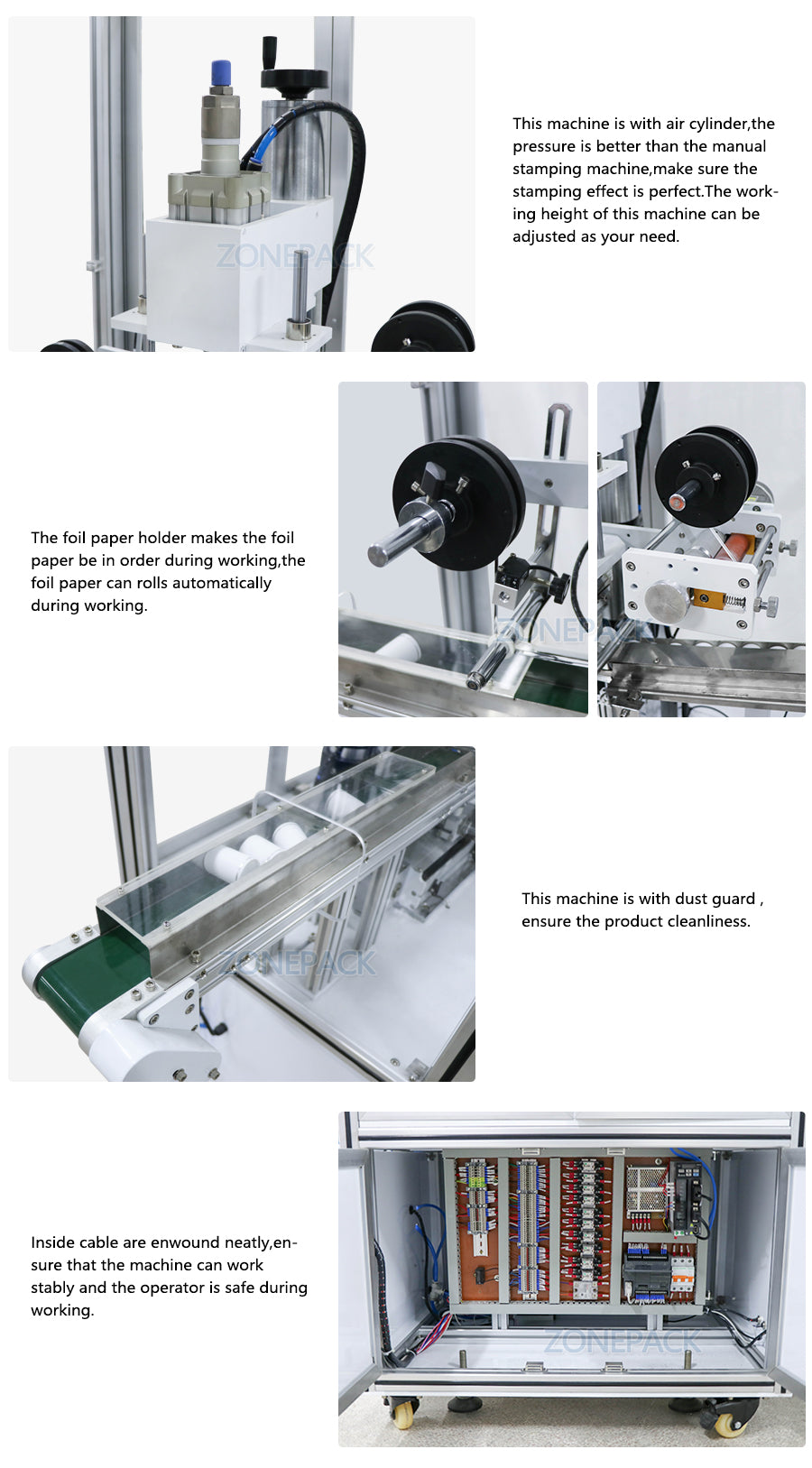 ZONEPACK

This machine is with air cylinder,the pressure is better than the manual stamping machine,make sure the stamping effect is perfect.The working height of this machine can be adjusted as your need.

The foil paper holder makes the foil paper be in order during working,the foil paper can rolls automatically during working.

ZONEPACK

ZONEPACK

This machine is with dust guard , ensure the product cleanliness.

Inside cable are enwound neatly,ensure that the machine can work stably and the operator is safe during working.

ZONEPACK