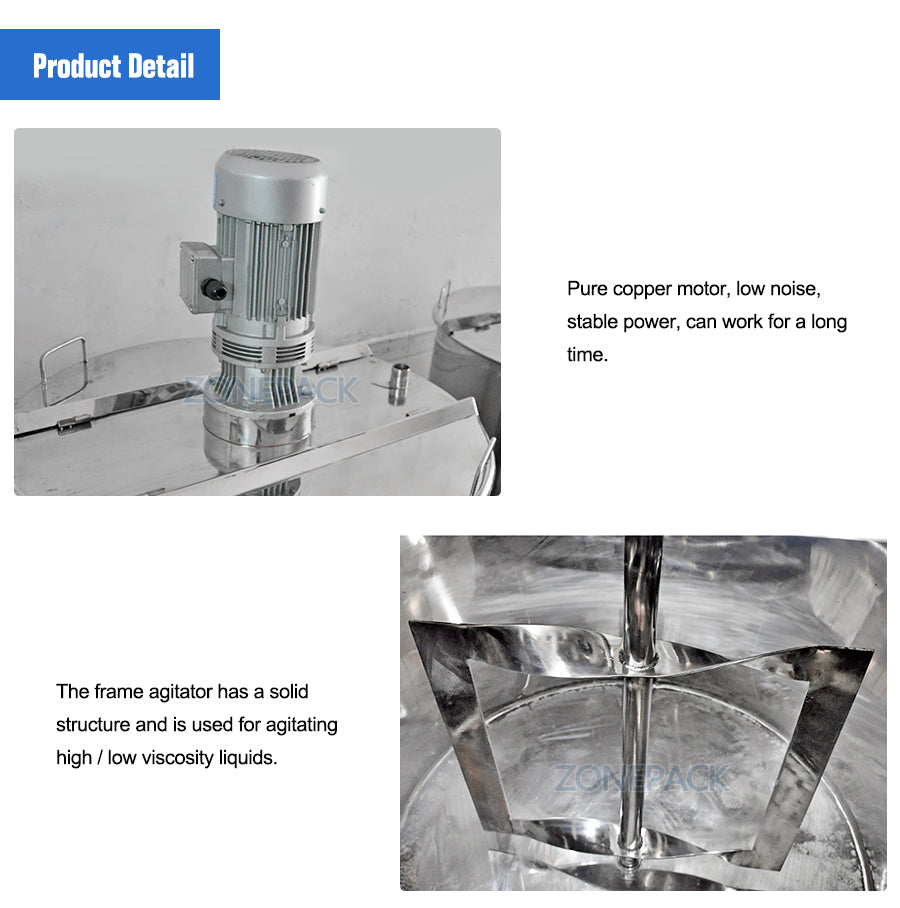 Product Detail

ZONEPACK

Pure copper motor, low noise, stable power, can work for a long time.

The frame agitator has a solid structure and is used for agitating high / low viscosity liquids.

ZONEPACK