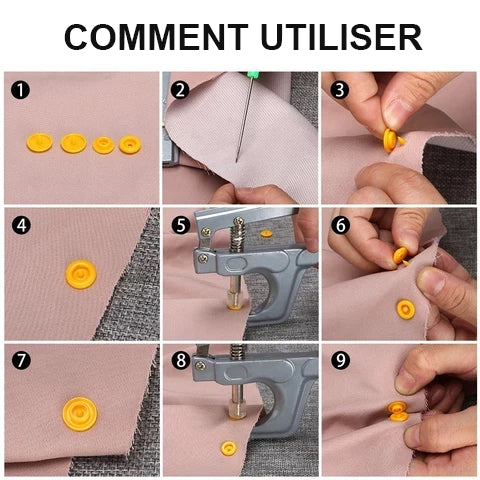 COMMENT UTILISER

1

2

3

4

5

6

7

8

9