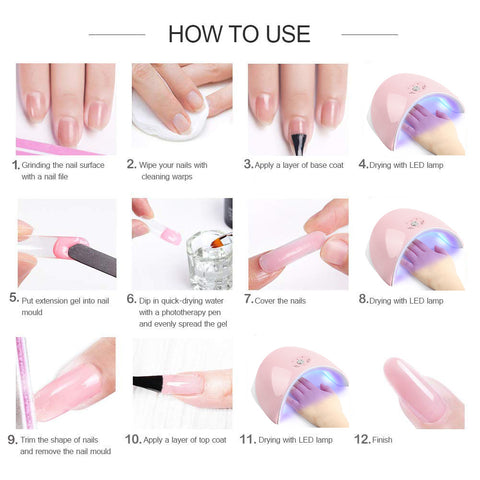 HOW TO USE

1. Grinding the nail surface with a nail file

2. Wipe your nails with cleaning warps

3. Apply a layer of base coat

4. Drying with LED lamp

5. Put extension gel into nail mould

6. Dip in quick-drying water with a phototherapy pen and evenly spread the gel

7. Cover the nails

8. Drying with LED lamp

9. Trim the shape of nails and remove the nail mould

10. Apply a layer of top coat

11. Drying with LED lamp

12. Finish