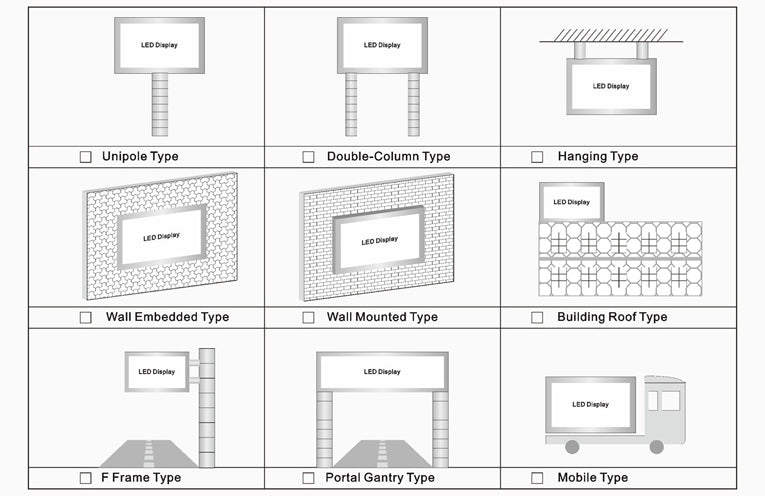 | LED Display | LED Display | LED Display |
|---|---|---|
| ☐ Unipole Type | ☐ Double-Column Type | ☐ Hanging Type |
| LED Display | LED Display | LED Display |
| ☐ Wall Embedded Type | ☐ Wall Mounted Type | ☐ Building Roof Type |
| LED Display | LED Display | LED Display |
| ☐ F Frame Type | ☐ Portal Gantry Type | ☐ Mobile Type |