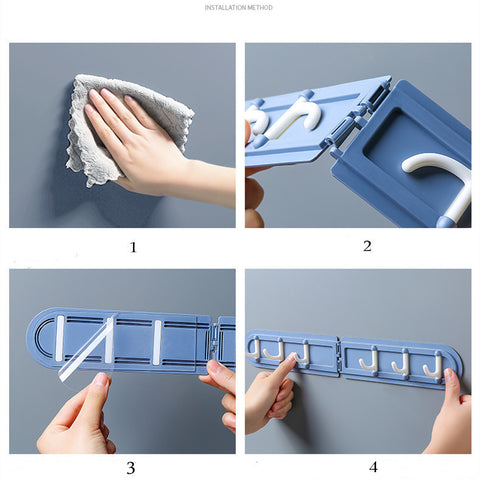 INSTALLATION METHOD

1

2

3

4