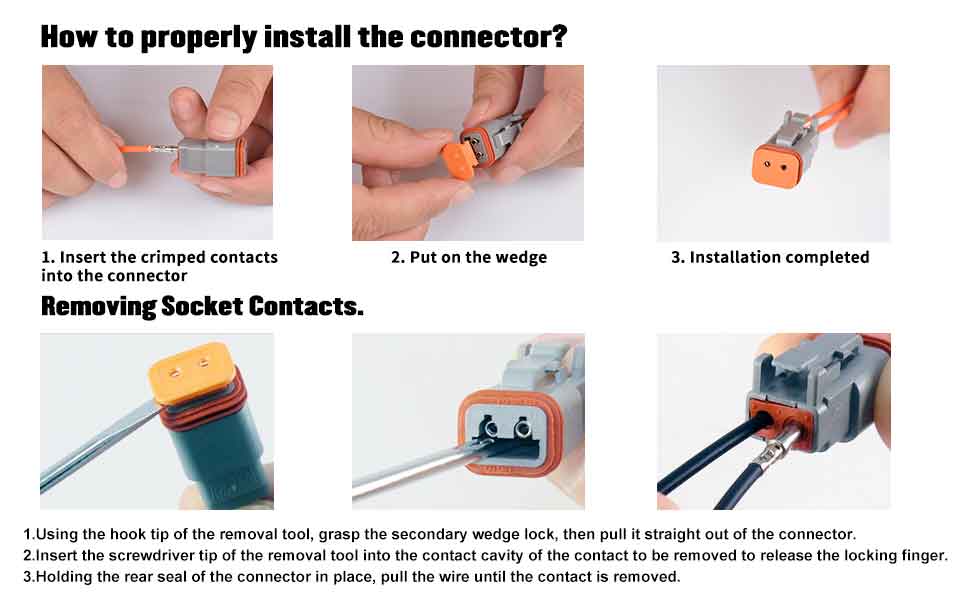 How to properly install the connector?

1. Insert the crimped contacts into the connector

2. Put on the wedge

3. Installation completed

Removing Socket Contacts.

1.Using the hook tip of the removal tool, grasp the secondary wedge lock, then pull it straight out of the connector.
2.Insert the screwdriver tip of the removal tool into the contact cavity of the contact to be removed to release the locking finger.
3.Holding the rear seal of the connector in place, pull the wire until the contact is removed.